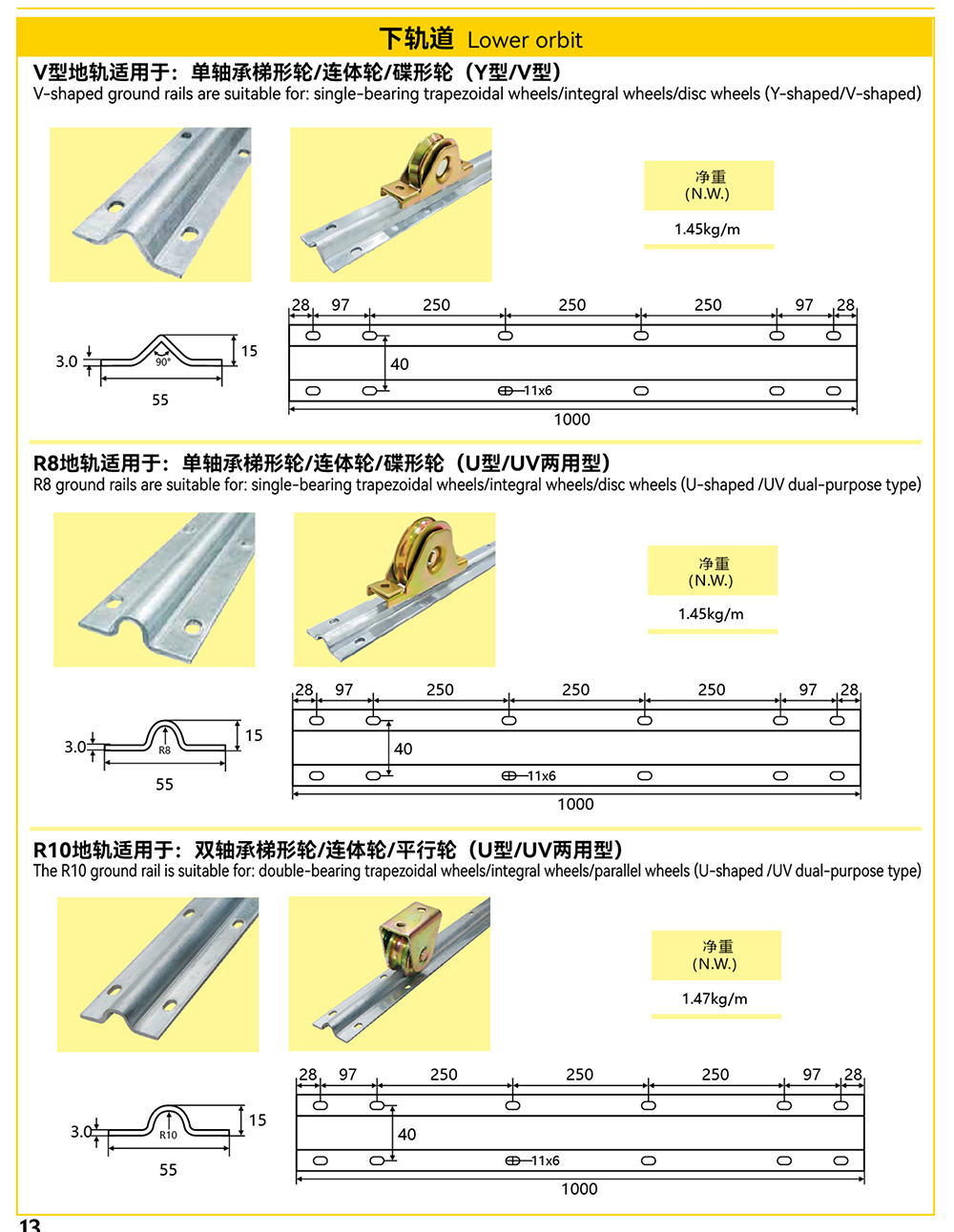 下轨道 Lower orbit

V型地轨适用于：单轴承梯形轮/连体轮/碟形轮（Y型/V型）
V-shaped ground rails are suitable for: single-bearing trapezoidal wheels/integral wheels/disc wheels (Y-shaped/V-shaped)

净重
(N.W.)
1.45kg/m

3.0
90°
15
55

28 97 250 250 250 97 28
40
11x6
1000

R8地轨适用于：单轴承梯形轮/连体轮/碟形轮（U型/UV两用型）
R8 ground rails are suitable for: single-bearing trapezoidal wheels/integral wheels/disc wheels (U-shaped /UV dual-purpose type)

净重
(N.W.)
1.45kg/m

3.0
R8
15
55

28 97 250 250 250 97 28
40
11x6
1000

R10地轨适用于：双轴承梯形轮/连体轮/平行轮（U型/UV两用型）
The R10 ground rail is suitable for: double-bearing trapezoidal wheels/integral wheels/parallel wheels (U-shaped /UV dual-purpose type)

净重
(N.W.)
1.47kg/m

3.0
R10
15
55

28 97 250 250 250 97 28
40
11x6
1000

13